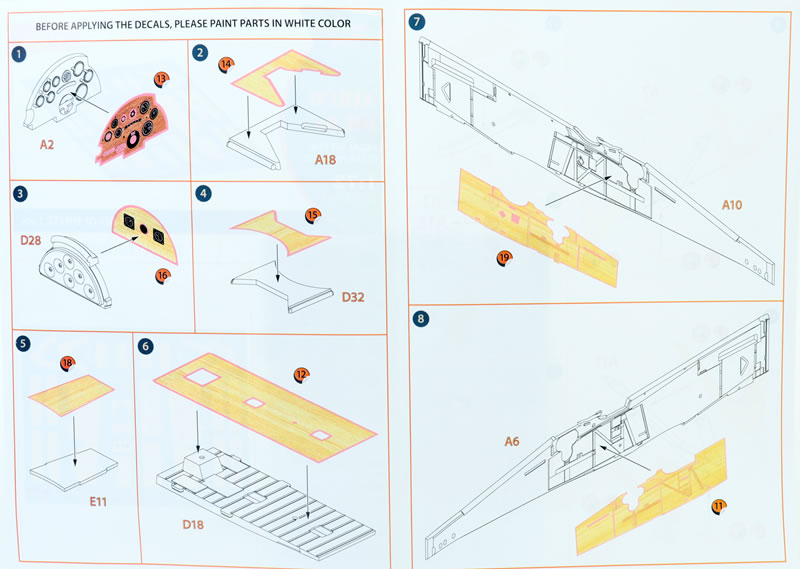 BEFORE APPLYING THE DECALS, PLEASE PAINT PARTS IN WHITE COLOR

1
13
A2

2
14
A18

3
D28
16

4
15
D32

5
18
E11

6
12
D18

7
A10
19

8
A6
11