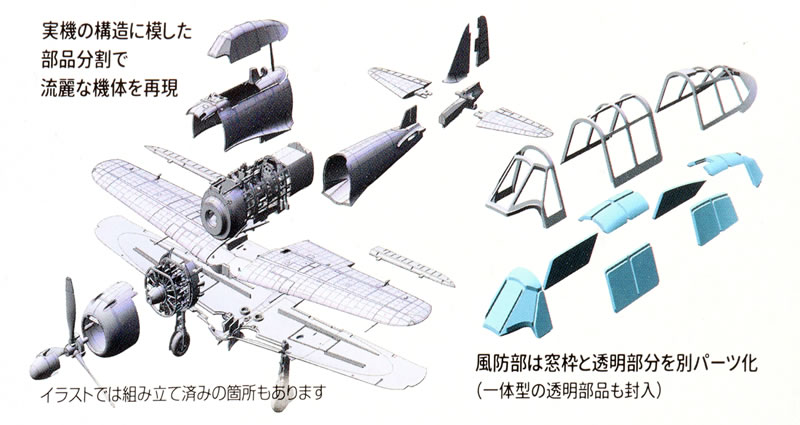 実機の構造に模した
部品分割で
流麗な機体を再現

イラストでは組み立て済みの箇所もあります

風防部は窓枠と透明部分を別パーツ化
(一体型の透明部品も封入)